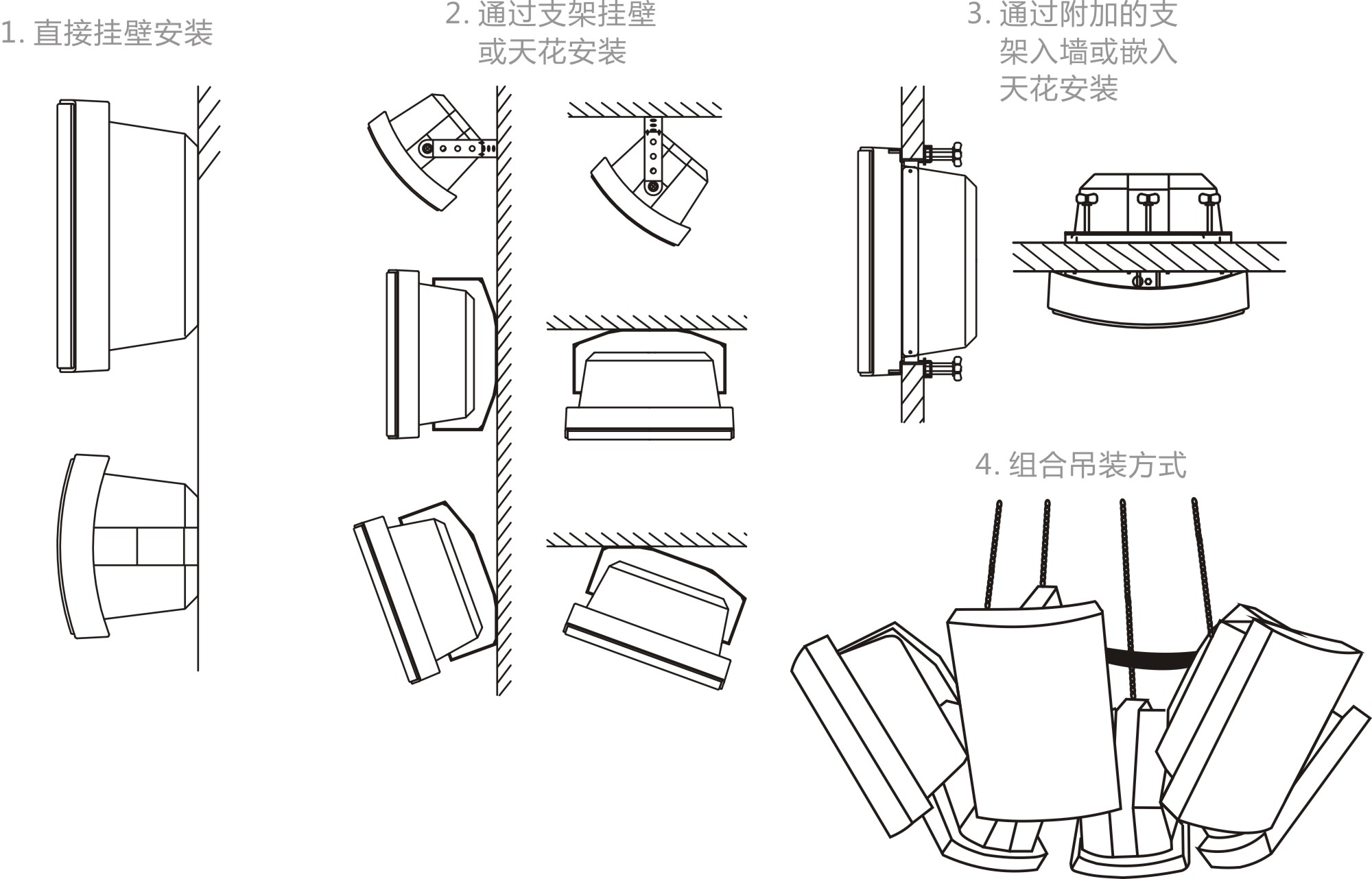 1. 直接挂壁安装

2. 通过支架挂壁或天花安装

3. 通过附加的支架入墙或嵌入天花安装

4. 组合吊装方式