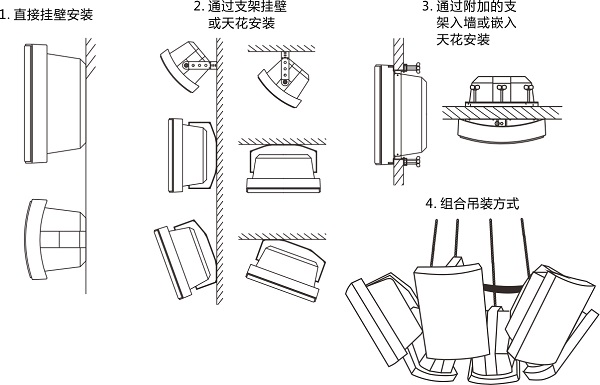 1. 直接挂壁安装

2. 通过支架挂壁或天花安装

3. 通过附加的支架入墙或嵌入天花安装

4. 组合吊装方式